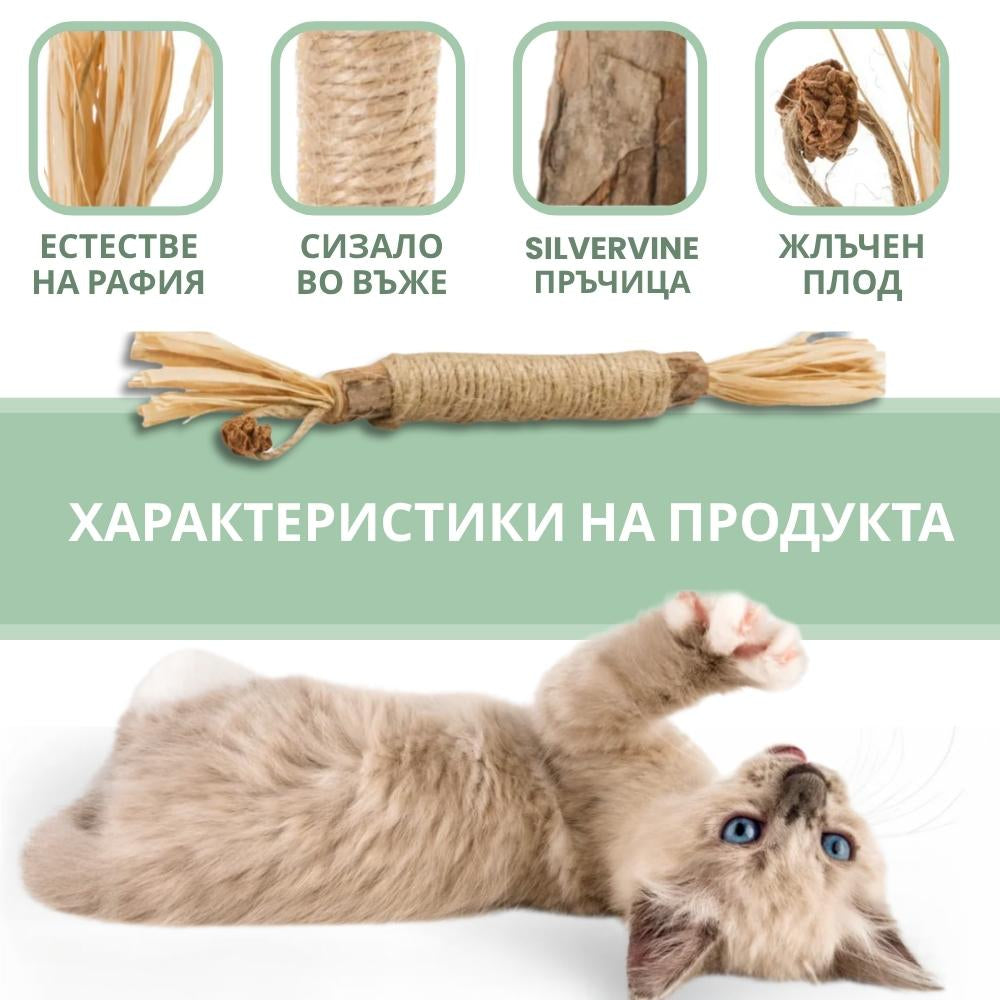 ЕСТЕСТВЕ НА РАФИЯ

СИЗАЛО ВО ВЪЖЕ

SILVERVINE ПРЪЧИЦА

ЖЛЪЧЕН ПЛОД

ХАРАКТЕРИСТИКИ НА ПРОДУКТА